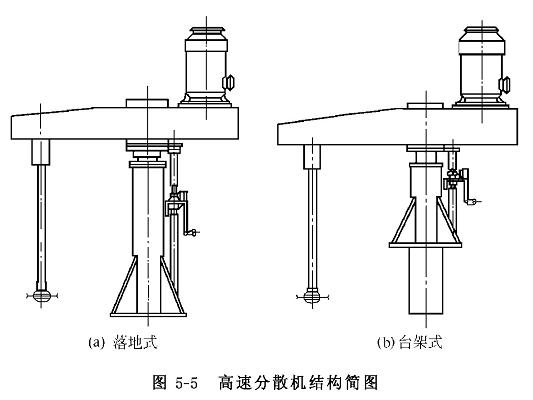 (a) 落地式

(b) 台架式

图 5-5　高速分散机结构简图